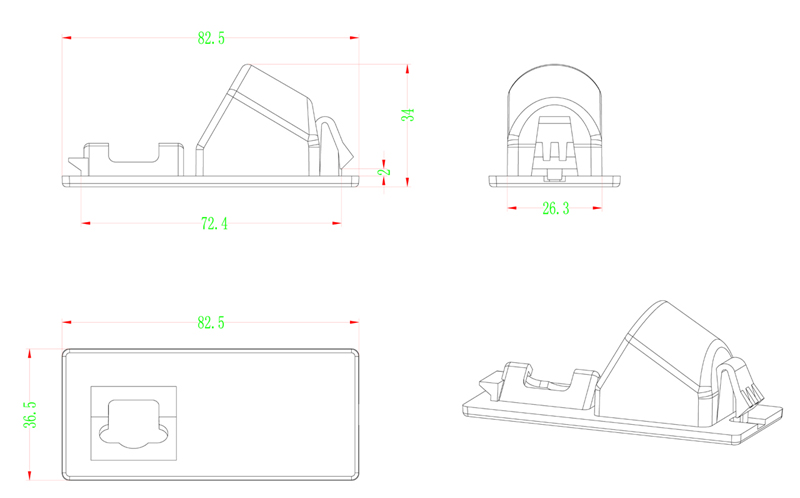 82.5

34

2

72.4

26.3

82.5

36.5